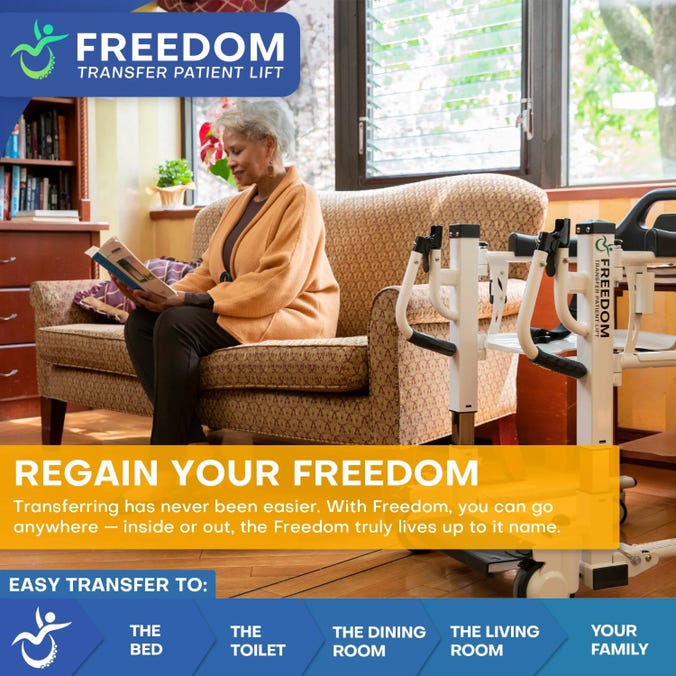 FREEDOM
TRANSFER PATIENT LIFT

FREEDOM
TRANSFER PATIENT LIFT

REGAIN YOUR FREEDOM
Transferring has never been easier. With Freedom, you can go anywhere — inside or out, the Freedom truly lives up to it name.

EASY TRANSFER TO:

THE BED

THE TOILET

THE DINING ROOM

THE LIVING ROOM

YOUR FAMILY